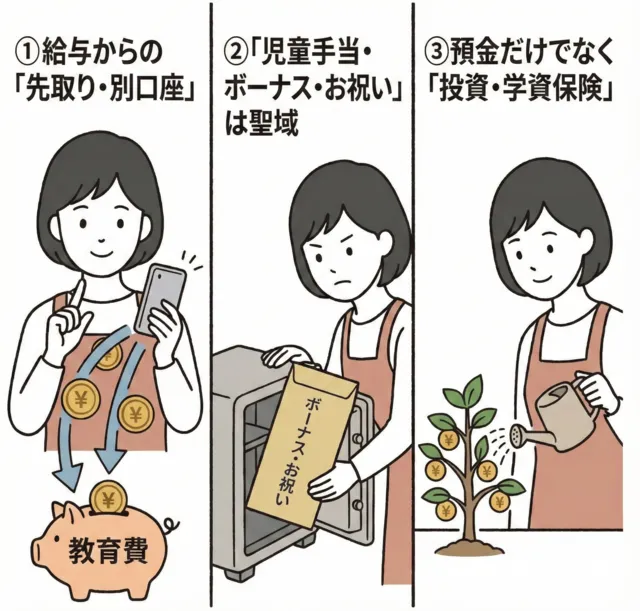 ①給与からの「先取り・別口座」

¥

¥

¥

¥

教育費

②「児童手当・ボーナス・お祝い」は聖域

ボーナス・お祝い

③預金だけでなく「投資・学資保険」

¥

¥

¥

¥

¥